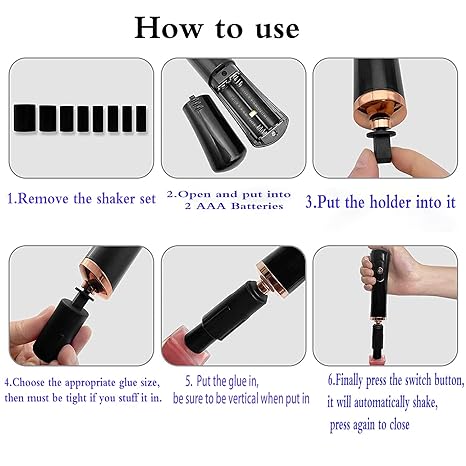 How to use

1.Remove the shaker set

2.Open and put into
2 AAA Batteries

3.Put the holder into it

4.Choose the appropriate glue size,
then must be tight if you stuff it in.

5. Put the glue in,
be sure to be vertical when put in

6.Finally press the switch button,
it will automatically shake,
press again to close